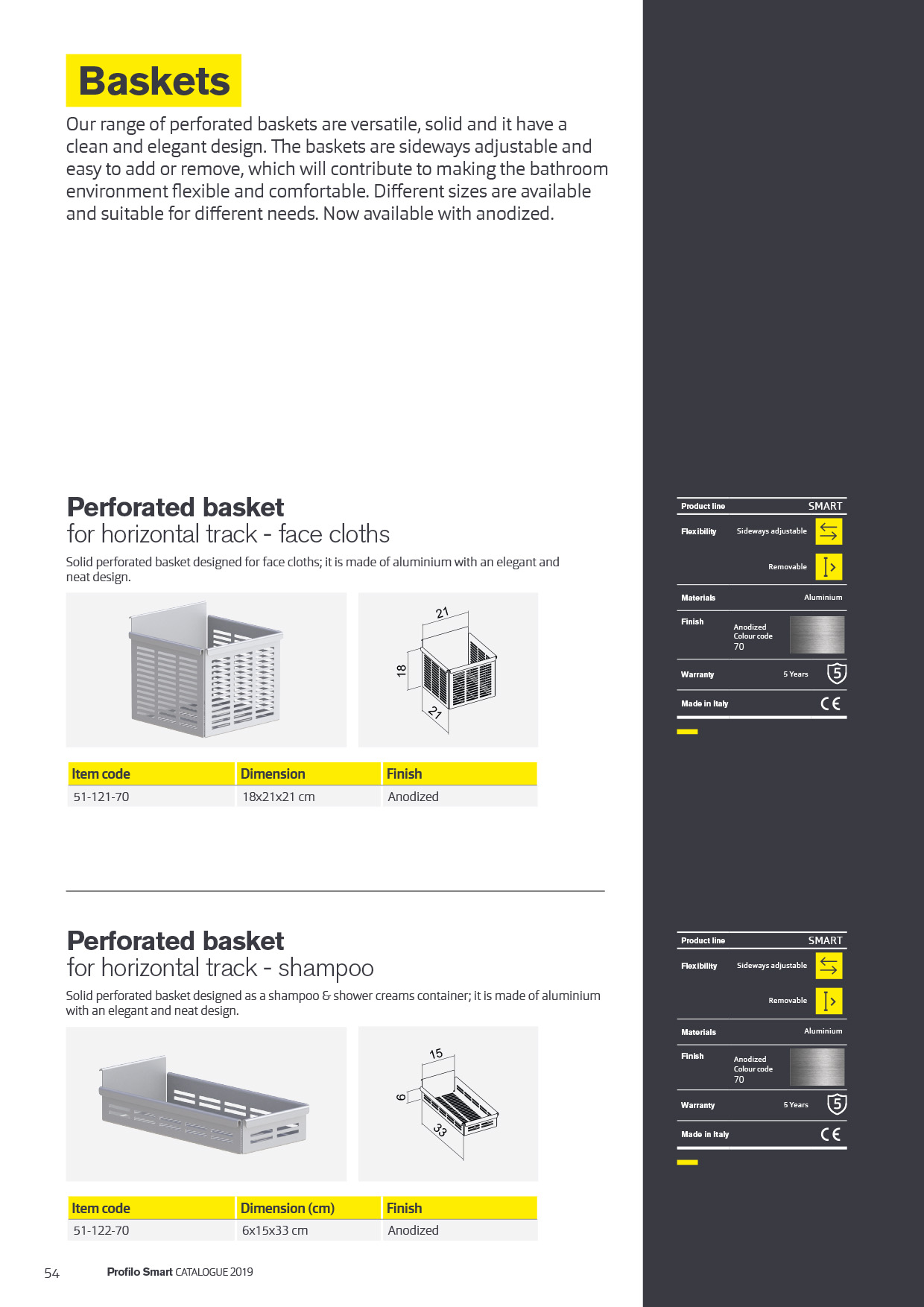 Baskets

Our range of perforated baskets are versatile, solid and it have a clean and elegant design. The baskets are sideways adjustable and easy to add or remove, which will contribute to making the bathroom environment flexible and comfortable. Different sizes are available and suitable for different needs. Now available with anodized.

Perforated basket
for horizontal track - face cloths

Solid perforated basket designed for face cloths; it is made of aluminium with an elegant and neat design.

21
18
21

| Item code | Dimension | Finish |
|---|---|---|
| 51-121-70 | 18x21x21 cm | Anodized |

Product line SMART
Flexibility Sideways adjustable
Removable
Materials Aluminium
Finish Anodized Colour code 70
Warranty 5 Years 5
Made in Italy CE

Perforated basket
for horizontal track - shampoo

Solid perforated basket designed as a shampoo & shower creams container; it is made of aluminium with an elegant and neat design.

15
6
33

| Item code | Dimension (cm) | Finish |
|---|---|---|
| 51-122-70 | 6x15x33 cm | Anodized |

Product line SMART
Flexibility Sideways adjustable
Removable
Materials Aluminium
Finish Anodized Colour code 70
Warranty 5 Years 5
Made in Italy CE

54 Profilo Smart CATALOGUE 2019