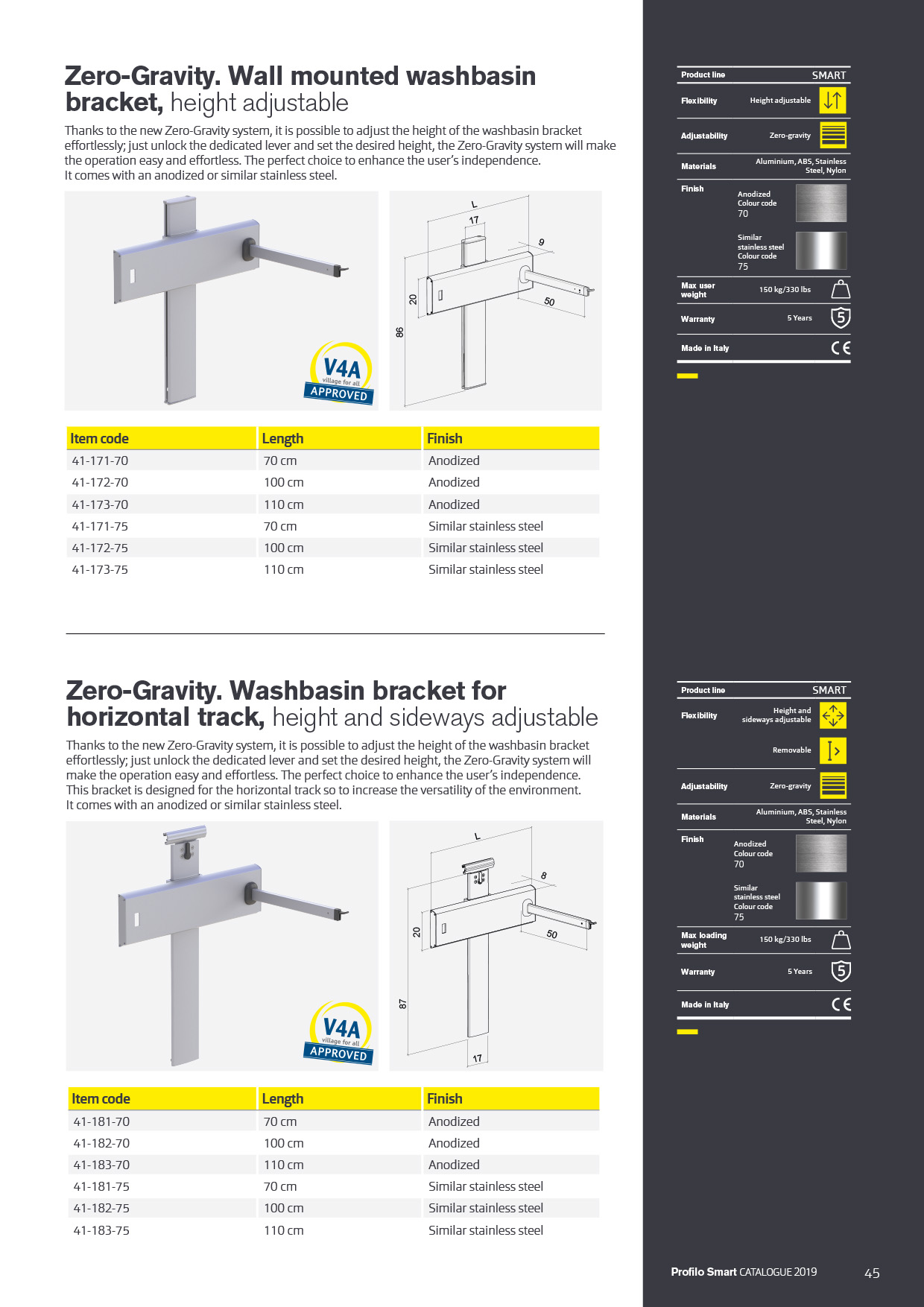 Zero-Gravity. Wall mounted washbasin bracket, height adjustable

Thanks to the new Zero-Gravity system, it is possible to adjust the height of the washbasin bracket effortlessly; just unlock the dedicated lever and set the desired height, the Zero-Gravity system will make the operation easy and effortless. The perfect choice to enhance the user's independence.
It comes with an anodized or similar stainless steel.

V4A village for all APPROVED

L
17
9
20
50
86

| Item code | Length | Finish |
|---|---|---|
| 41-171-70 | 70 cm | Anodized |
| 41-172-70 | 100 cm | Anodized |
| 41-173-70 | 110 cm | Anodized |
| 41-171-75 | 70 cm | Similar stainless steel |
| 41-172-75 | 100 cm | Similar stainless steel |
| 41-173-75 | 110 cm | Similar stainless steel |

Product line SMART
Flexibility Height adjustable
Adjustability Zero-gravity
Materials Aluminium, ABS, Stainless Steel, Nylon
Finish Anodized Colour code 70
Similar stainless steel Colour code 75
Max user weight 150 kg/330 lbs
Warranty 5 Years
Made in Italy

Zero-Gravity. Washbasin bracket for horizontal track, height and sideways adjustable

Thanks to the new Zero-Gravity system, it is possible to adjust the height of the washbasin bracket effortlessly; just unlock the dedicated lever and set the desired height, the Zero-Gravity system will make the operation easy and effortless. The perfect choice to enhance the user's independence. This bracket is designed for the horizontal track so to increase the versatility of the environment.
It comes with an anodized or similar stainless steel.

V4A village for all APPROVED

L
8
20
50
87
17

| Item code | Length | Finish |
|---|---|---|
| 41-181-70 | 70 cm | Anodized |
| 41-182-70 | 100 cm | Anodized |
| 41-183-70 | 110 cm | Anodized |
| 41-181-75 | 70 cm | Similar stainless steel |
| 41-182-75 | 100 cm | Similar stainless steel |
| 41-183-75 | 110 cm | Similar stainless steel |

Product line SMART
Flexibility Height and sideways adjustable
Removable
Adjustability Zero-gravity
Materials Aluminium, ABS, Stainless Steel, Nylon
Finish Anodized Colour code 70
Similar stainless steel Colour code 75
Max loading weight 150 kg/330 lbs
Warranty 5 Years
Made in Italy

Profilo Smart CATALOGUE 2019 45