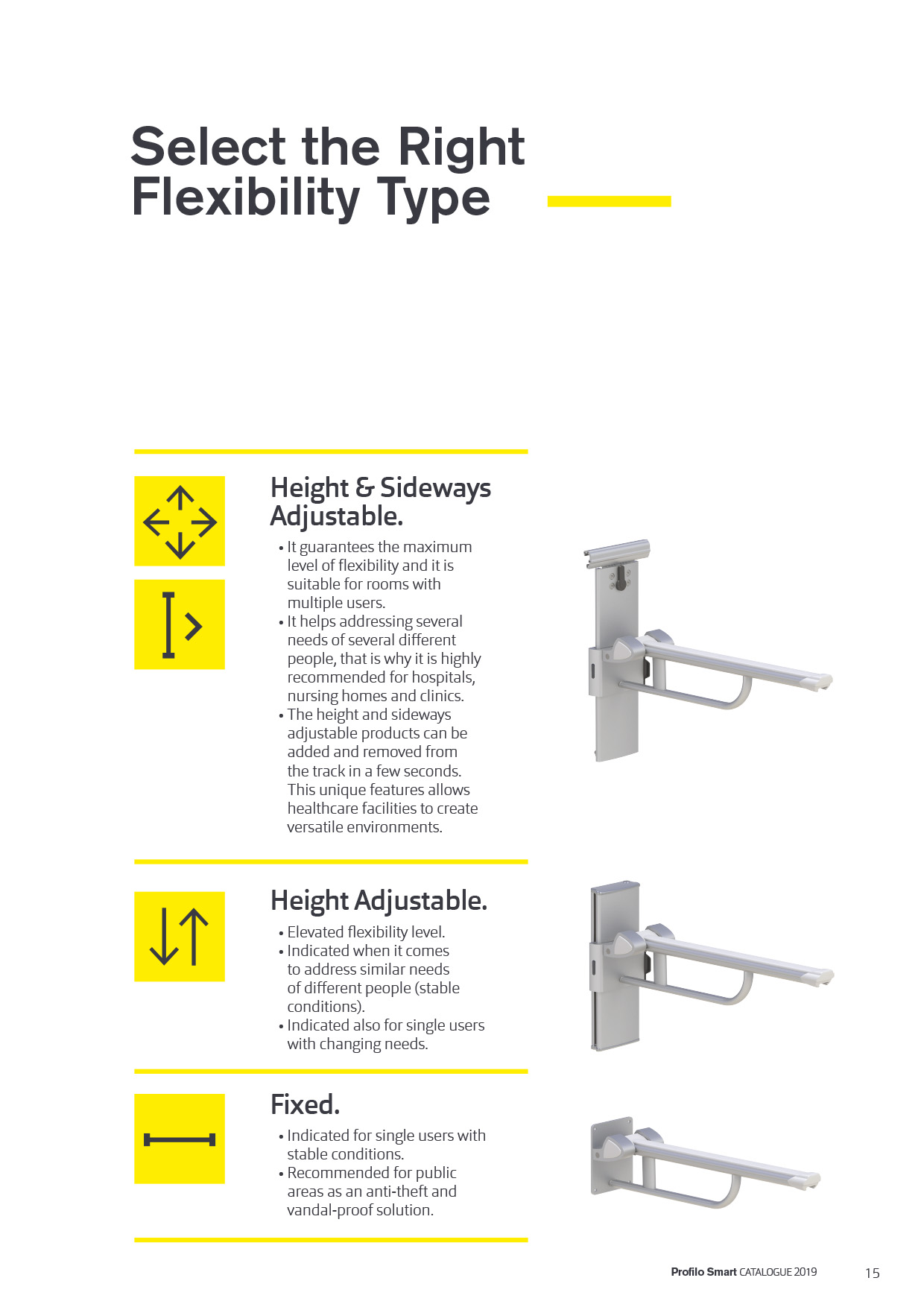 Select the Right Flexibility Type

Height & Sideways Adjustable.

• It guarantees the maximum level of flexibility and it is suitable for rooms with multiple users.
• It helps addressing several needs of several different people, that is why it is highly recommended for hospitals, nursing homes and clinics.
• The height and sideways adjustable products can be added and removed from the track in a few seconds. This unique features allows healthcare facilities to create versatile environments.

Height Adjustable.

• Elevated flexibility level.
• Indicated when it comes to address similar needs of different people (stable conditions).
• Indicated also for single users with changing needs.

Fixed.

• Indicated for single users with stable conditions.
• Recommended for public areas as an anti-theft and vandal-proof solution.

Profilo Smart CATALOGUE 2019 15