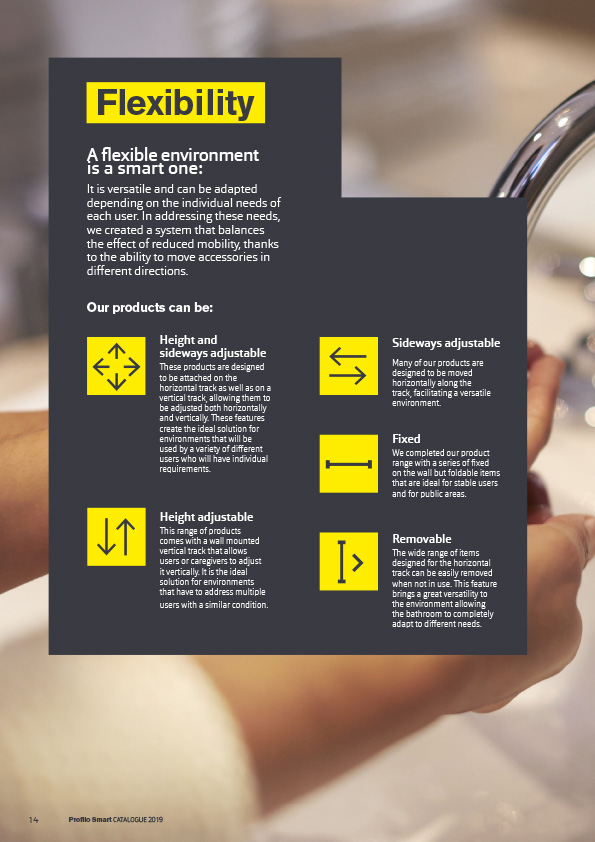 Flexibility

A flexible environment is a smart one:

It is versatile and can be adapted depending on the individual needs of each user. In addressing these needs, we created a system that balances the effect of reduced mobility, thanks to the ability to move accessories in different directions.

Our products can be:

Height and sideways adjustable

These products are designed to be attached on the horizontal track as well as on a vertical track, allowing them to be adjusted both horizontally and vertically. These features create the ideal solution for environments that will be used by a variety of different users who will have individual requirements.

Height adjustable

This range of products comes with a wall mounted vertical track that allows users or caregivers to adjust it vertically. It is the ideal solution for environments that have to address multiple users with a similar condition.

Sideways adjustable

Many of our products are designed to be moved horizontally along the track, facilitating a versatile environment.

Fixed

We completed our product range with a series of fixed on the wall but foldable items that are ideal for stable users and for public areas.

Removable

The wide range of items designed for the horizontal track can be easily removed when not in use. This feature brings a great versatility to the environment allowing the bathroom to completely adapt to different needs.

14 Profilo Smart CATALOGUE 2019