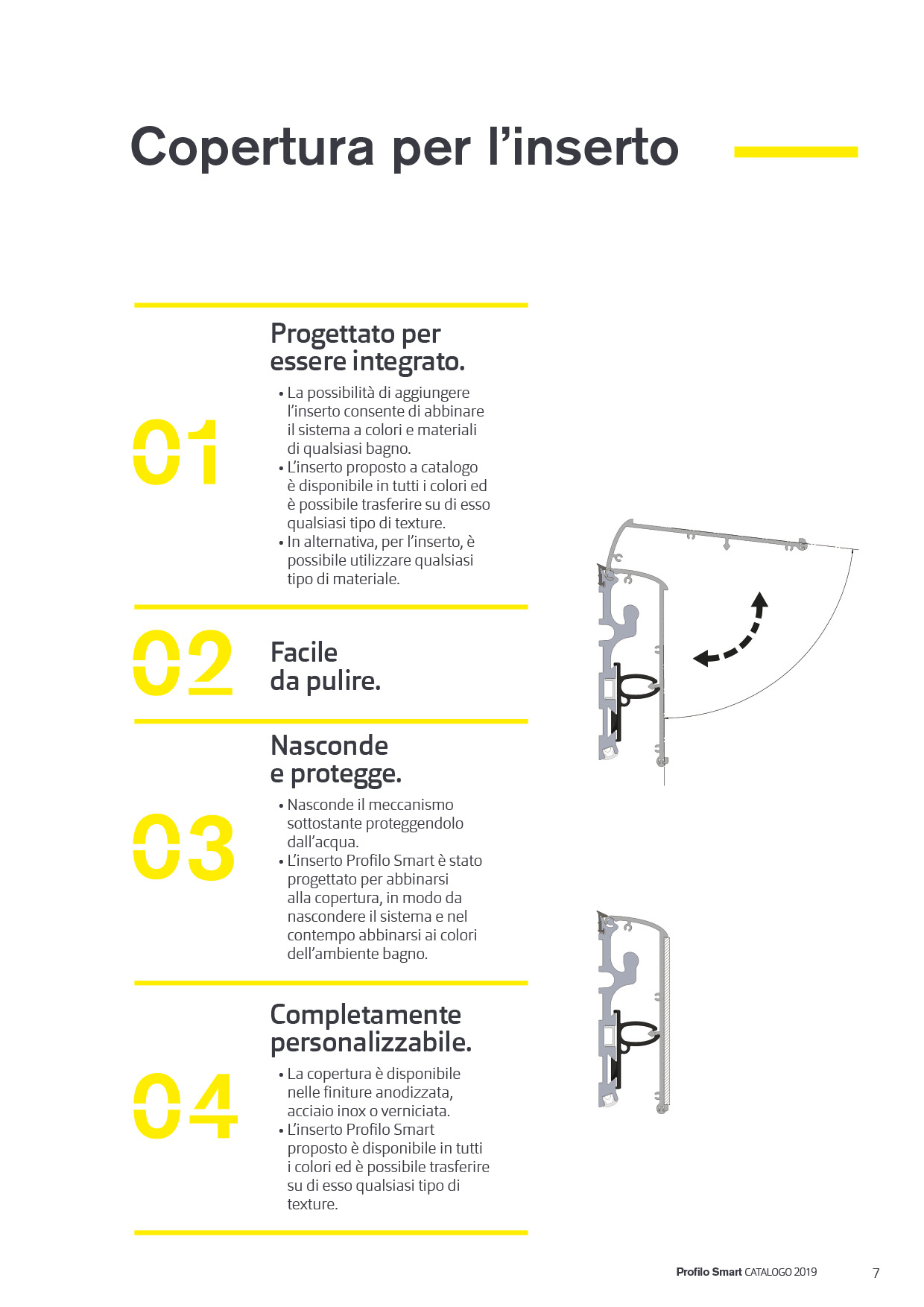 Copertura per l’inserto

01

Progettato per essere integrato.

• La possibilità di aggiungere l’inserto consente di abbinare il sistema a colori e materiali di qualsiasi bagno.
• L’inserto proposto a catalogo è disponibile in tutti i colori ed è possibile trasferire su di esso qualsiasi tipo di texture.
• In alternativa, per l’inserto, è possibile utilizzare qualsiasi tipo di materiale.

02

Facile da pulire.

03

Nasconde e protegge.

• Nasconde il meccanismo sottostante proteggendolo dall’acqua.
• L’inserto Profilo Smart è stato progettato per abbinarsi alla copertura, in modo da nascondere il sistema e nel contempo abbinarsi ai colori dell’ambiente bagno.

04

Completamente personalizzabile.

• La copertura è disponibile nelle finiture anodizzata, acciaio inox o verniciata.
• L’inserto Profilo Smart proposto è disponibile in tutti i colori ed è possibile trasferire su di esso qualsiasi tipo di texture.

Profilo Smart CATALOGO 2019 7