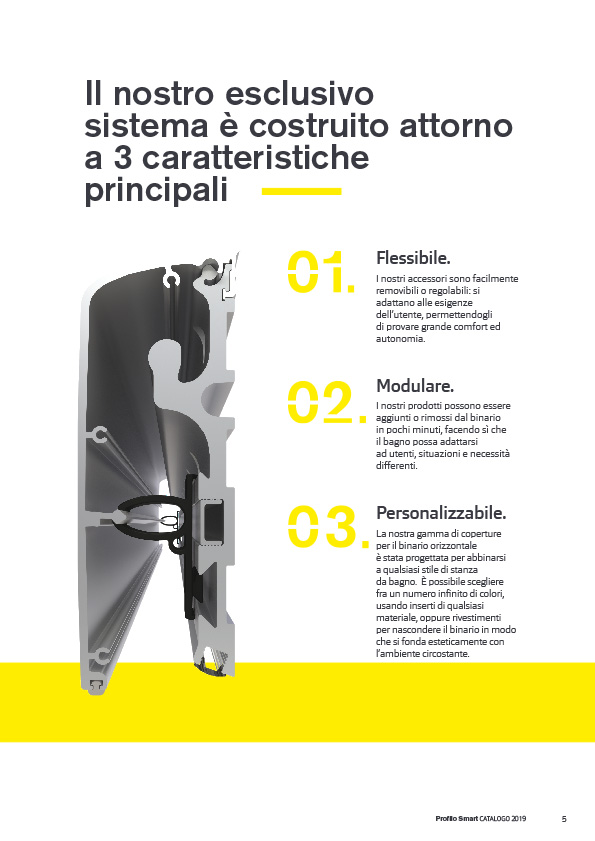 Il nostro esclusivo sistema è costruito attorno a 3 caratteristiche principali

01. Flessibile.
I nostri accessori sono facilmente removibili o regolabili: si adattano alle esigenze dell'utente, permettendogli di provare grande comfort ed autonomia.

02. Modulare.
I nostri prodotti possono essere aggiunti o rimossi dal binario in pochi minuti, facendo sì che il bagno possa adattarsi ad utenti, situazioni e necessità differenti.

03. Personalizzabile.
La nostra gamma di coperture per il binario orizzontale è stata progettata per abbinarsi a qualsiasi stile di stanza da bagno. È possibile scegliere fra un numero infinito di colori, usando inserti di qualsiasi materiale, oppure rivestimenti per nascondere il binario in modo che si fonda esteticamente con l'ambiente circostante.

Profilo Smart CATALOGO 2019 5